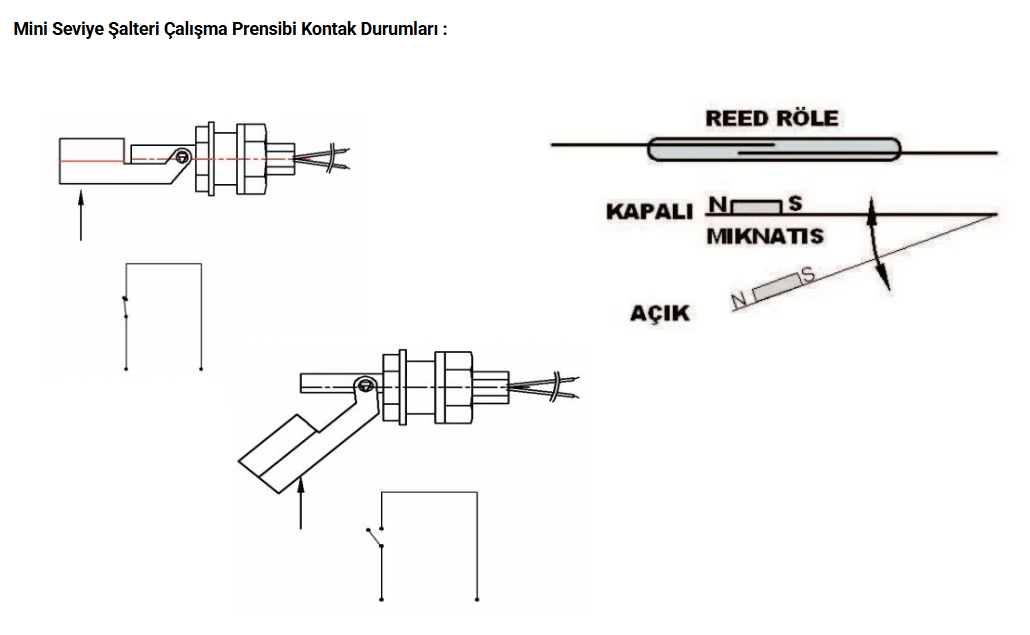 Mini Seviye Şalteri Çalışma Prensibi Kontak Durumları :

REED RÖLE

KAPALI N S
MIKNATIS

AÇIK N S